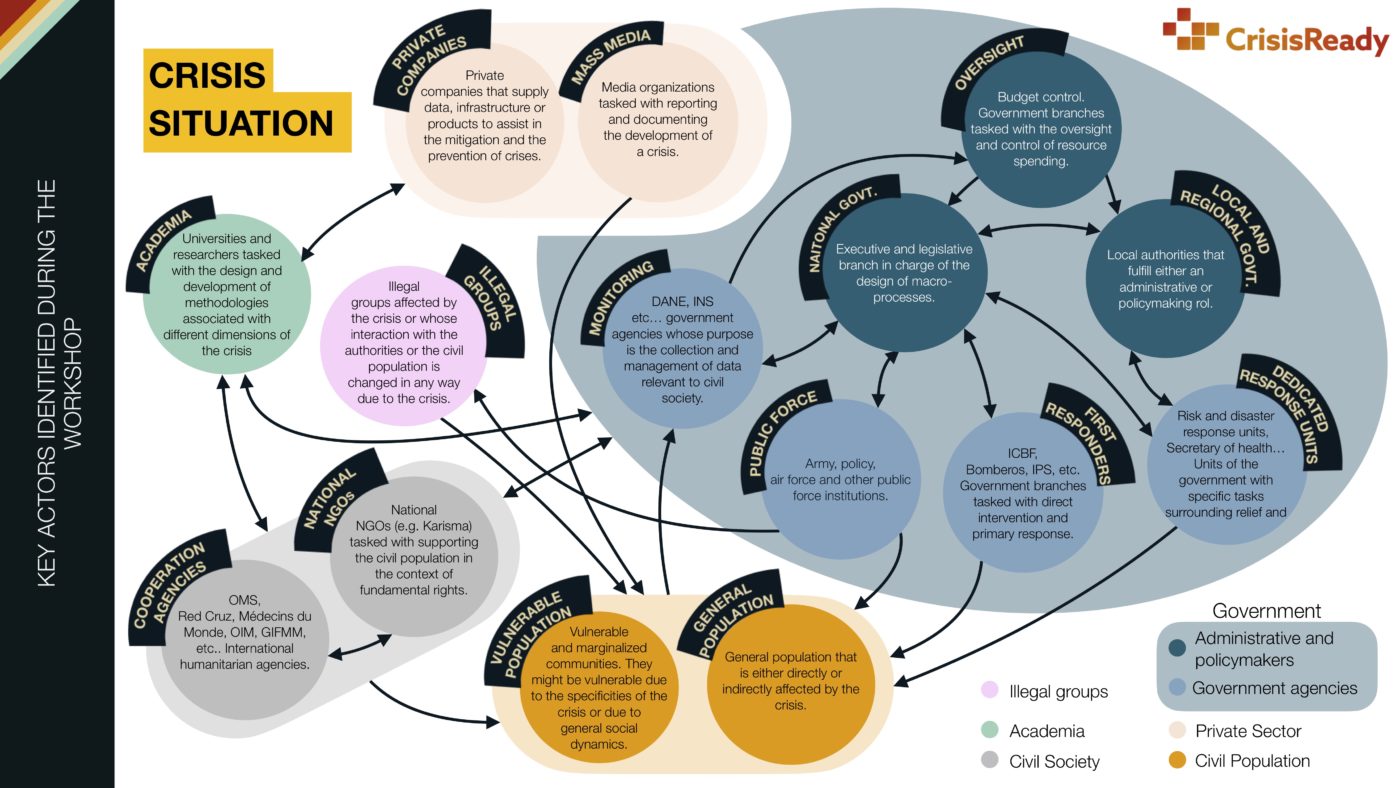 KEY ACTORS IDENTIFIED DURING THE WORKSHOP

CRISIS SITUATION

CrisisReady

PRIVATE COMPANIES
Private companies that supply data, infrastructure or products to assist in the mitigation and the prevention of crises.

MASS MEDIA
Media organizations tasked with reporting and documenting the development of a crisis.

OVERSIGHT
Budget control. Government branches tasked with the oversight and control of resource spending.

ACADEMIA
Universities and researchers tasked with the design and development of methodologies associated with different dimensions of the crisis

ILLEGAL GROUPS
Illegal groups affected by the crisis or whose interaction with the authorities or the civil population is changed in any way due to the crisis.

MONITORING
DANE, INS etc… government agencies whose purpose is the collection and management of data relevant to civil society.

NAITONAL GOVT.
Executive and legislative branch in charge of the design of macro-processes.

LOCAL AND REGIONAL GOVT.
Local authorities that fulfill either an administrative or policymaking rol.

PUBLIC FORCE
Army, policy, air force and other public force institutions.

FIRST RESPONDERS
ICBF, Bomberos, IPS, etc. Government branches tasked with direct intervention and primary response.

DEDICATED RESPONSE UNITS
Risk and disaster response units, Secretary of health… Units of the government with specific tasks surrounding relief and

NATIONAL NGOs
National NGOs (e.g. Karisma) tasked with supporting the civil population in the context of fundamental rights.

COOPERATION AGENCIES
OMS, Red Cruz, Médecins du Monde, OIM, GIFMM, etc.. International humanitarian agencies.

VULNERABLE POPULATION
Vulnerable and marginalized communities. They might be vulnerable due to the specificities of the crisis or due to general social dynamics.

GENERAL POPULATION
General population that is either directly or indirectly affected by the crisis.

Government
Administrative and policymakers
Government agencies

Illegal groups
Academia
Civil Society
Private Sector
Civil Population